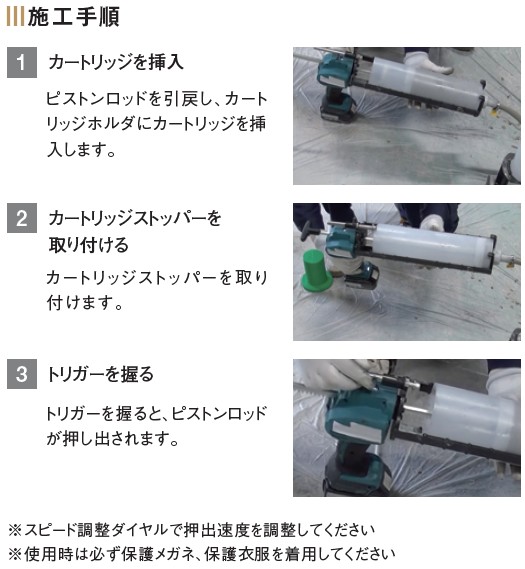 施工手順

1 カートリッジを挿入

ピストンロッドを引戻し、カートリッジホルダにカートリッジを挿入します。

2 カートリッジストッパーを取り付ける

カートリッジストッパーを取り付けます。

3 トリガーを握る

トリガーを握ると、ピストンロッドが押し出されます。

※スピード調整ダイヤルで押出速度を調整してください
※使用時は必ず保護メガネ、保護衣服を着用してください